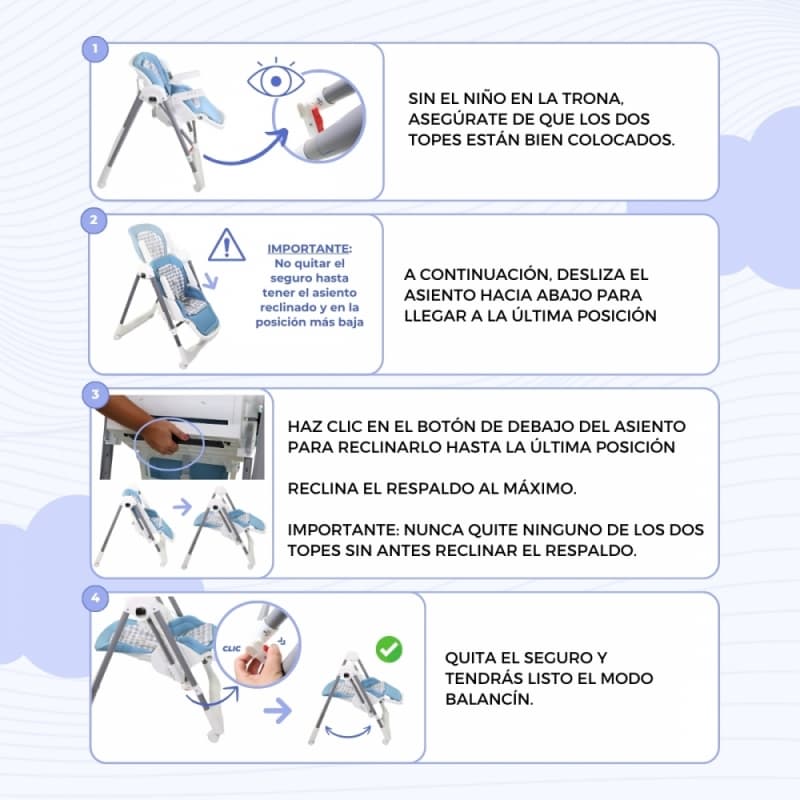 1

SIN EL NIÑO EN LA TRONA, ASEGÚRATE DE QUE LOS DOS TOPES ESTÁN BIEN COLOCADOS.

2

IMPORTANTE: No quitar el seguro hasta tener el asiento reclinado y en la posición más baja

A CONTINUACIÓN, DESLIZA EL ASIENTO HACIA ABAJO PARA LLEGAR A LA ÚLTIMA POSICIÓN

3

HAZ CLIC EN EL BOTÓN DE DEBAJO DEL ASIENTO PARA RECLINARLO HASTA LA ÚLTIMA POSICIÓN

RECLINA EL RESPALDO AL MÁXIMO.

IMPORTANTE: NUNCA QUITE NINGUNO DE LOS DOS TOPES SIN ANTES RECLINAR EL RESPALDO.

4

CLIC

QUITA EL SEGURO Y TENDRÁS LISTO EL MODO BALANCÍN.